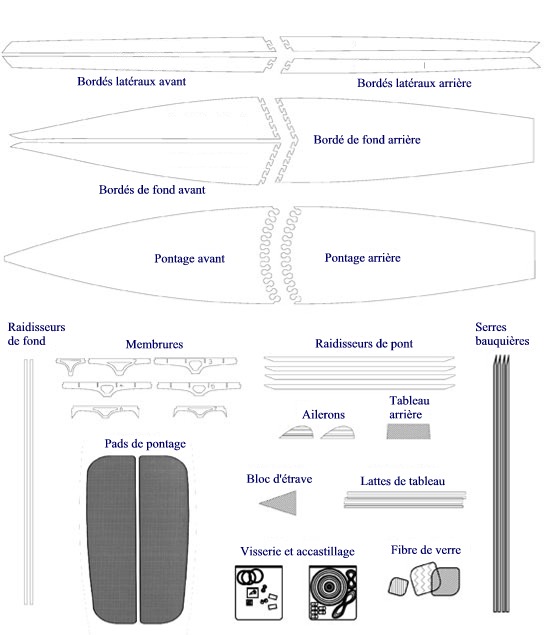 Bordés latéraux avant

Bordés latéraux arrière

Bordé de fond arrière

Bordés de fond avant

Pontage avant

Pontage arrière

Raidisseurs de fond

Membrures

Raidisseurs de pont

Serres bauquières

Ailerons

Tableau arrière

Pads de pontage

Bloc d'étrave

Lattes de tableau

Visserie et accastillage

Fibre de verre