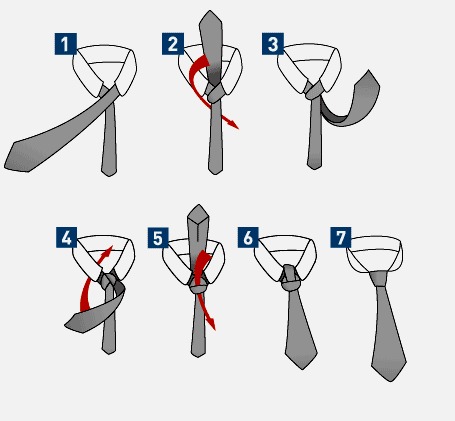 1
2
3
4
5
6
7