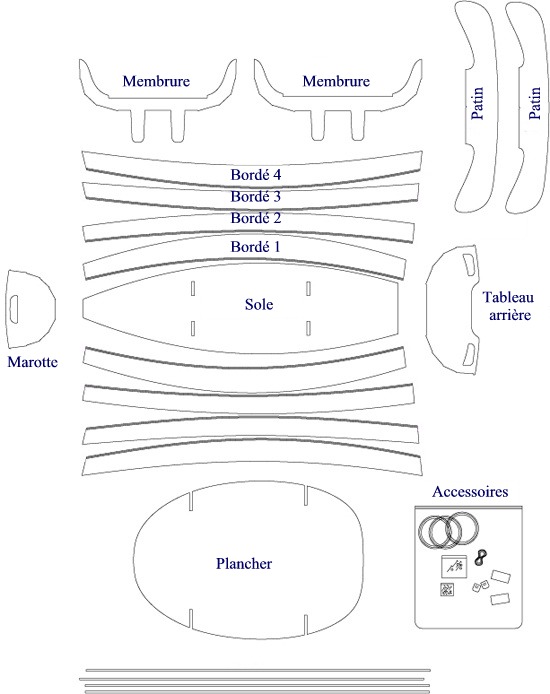 Membrure
Membrure
Patin
Patin
Bordé 4
Bordé 3
Bordé 2
Bordé 1
Sole
Tableau arrière
Marotte
Accessoires
Plancher